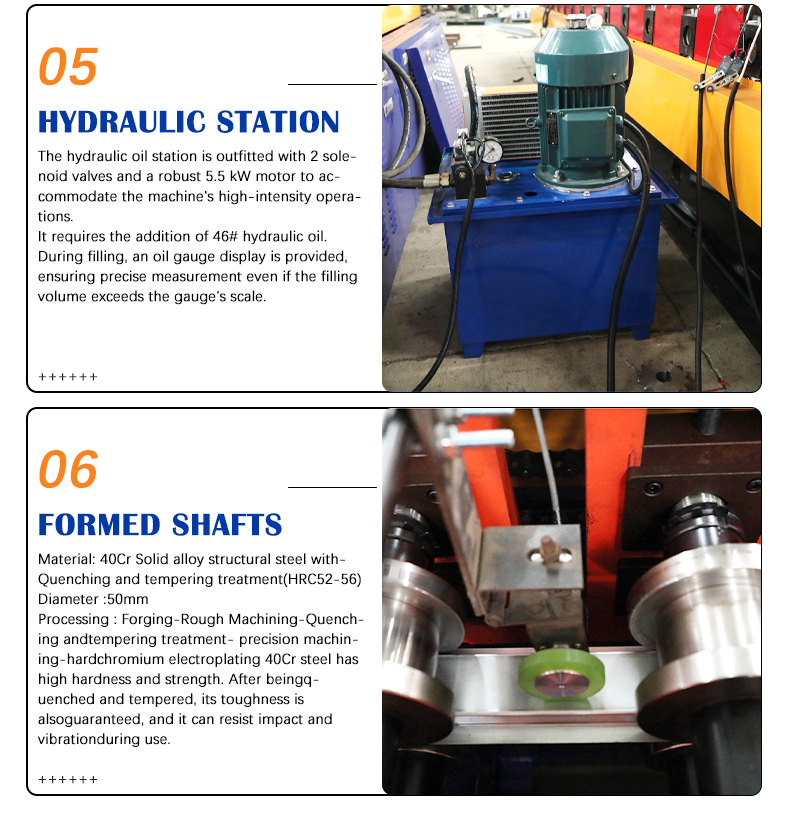 05

HYDRAULIC STATION

The hydraulic oil station is outfitted with 2 solenoid valves and a robust 5.5 kW motor to accommodate the machine's high-intensity operations.
It requires the addition of 46# hydraulic oil. During filling, an oil gauge display is provided, ensuring precise measurement even if the filling volume exceeds the gauge's scale.

++++++

06

FORMED SHAFTS

Material: 40Cr Solid alloy structural steel with-Quenching and tempering treatment(HRC52-56)
Diameter :50mm
Processing : Forging-Rough Machining-Quenching andtempering treatment- precision machining-hardchromium electroplating 40Cr steel has high hardness and strength. After beingquenched and tempered, its toughness is alsoguaranteed, and it can resist impact and vibrationduring use.

++++++